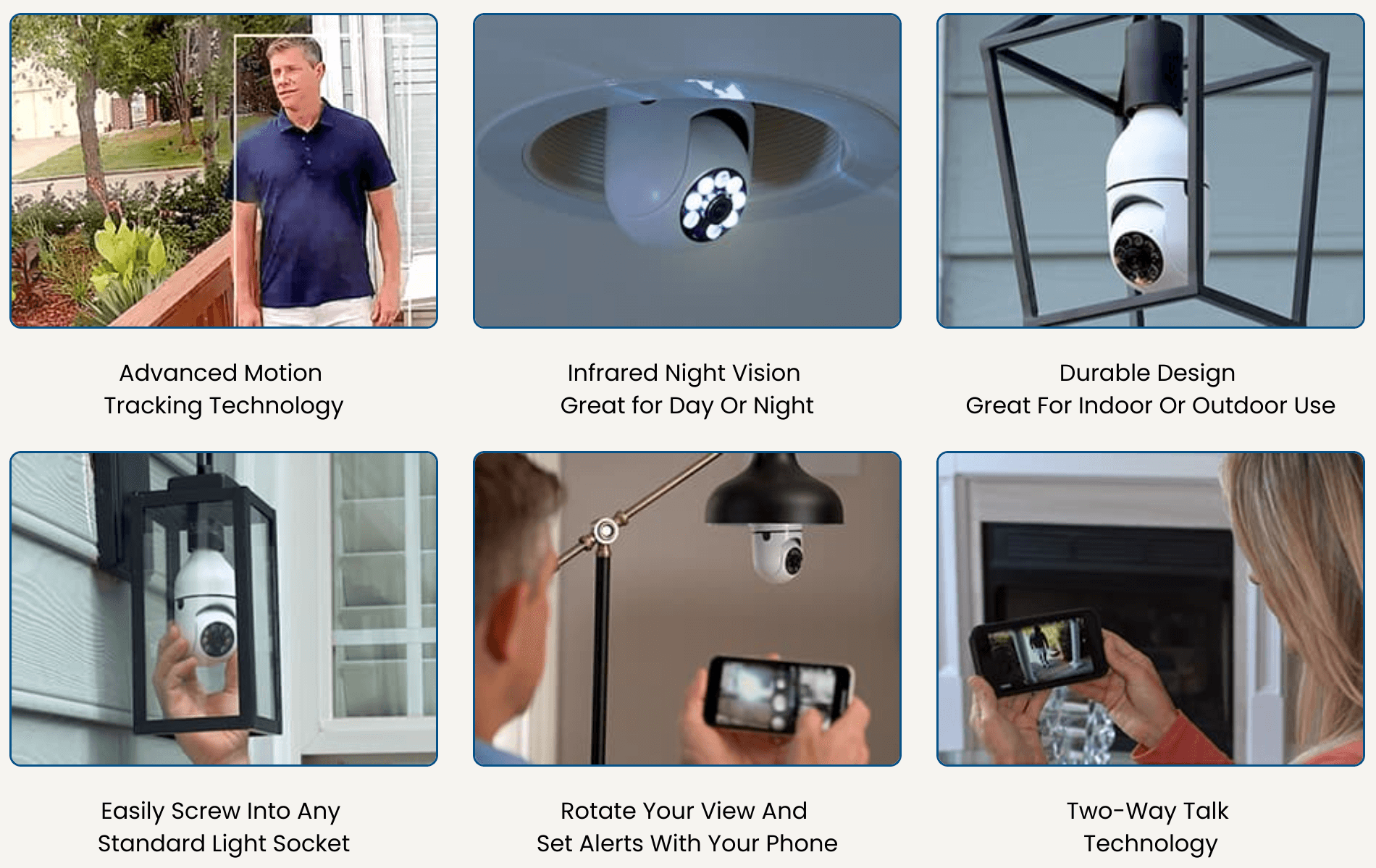 Advanced Motion
Tracking Technology

Infrared Night Vision
Great for Day Or Night

Durable Design
Great For Indoor Or Outdoor Use

Easily Screw Into Any
Standard Light Socket

Rotate Your View And
Set Alerts With Your Phone

Two-Way Talk
Technology